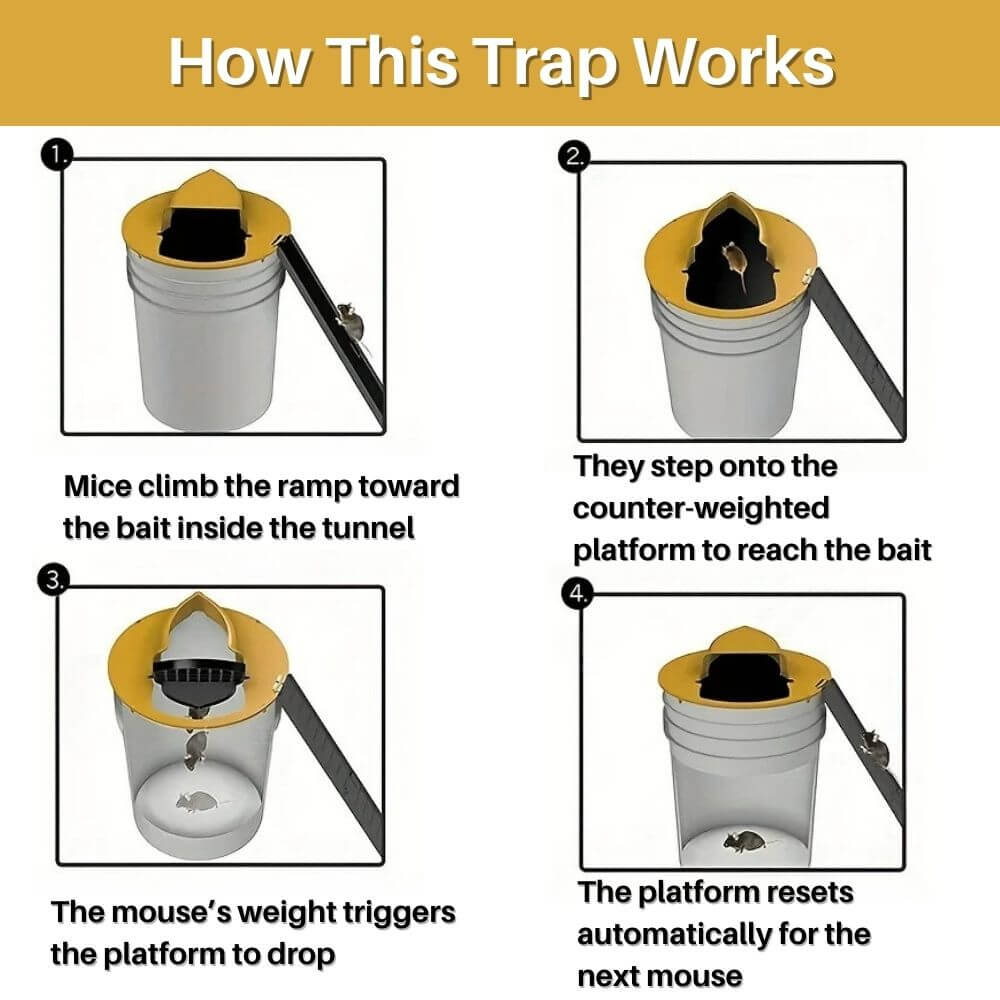 How This Trap Works

1.

Mice climb the ramp toward the bait inside the tunnel

2.

They step onto the counter-weighted platform to reach the bait

3.

The mouse's weight triggers the platform to drop

4.

The platform resets automatically for the next mouse